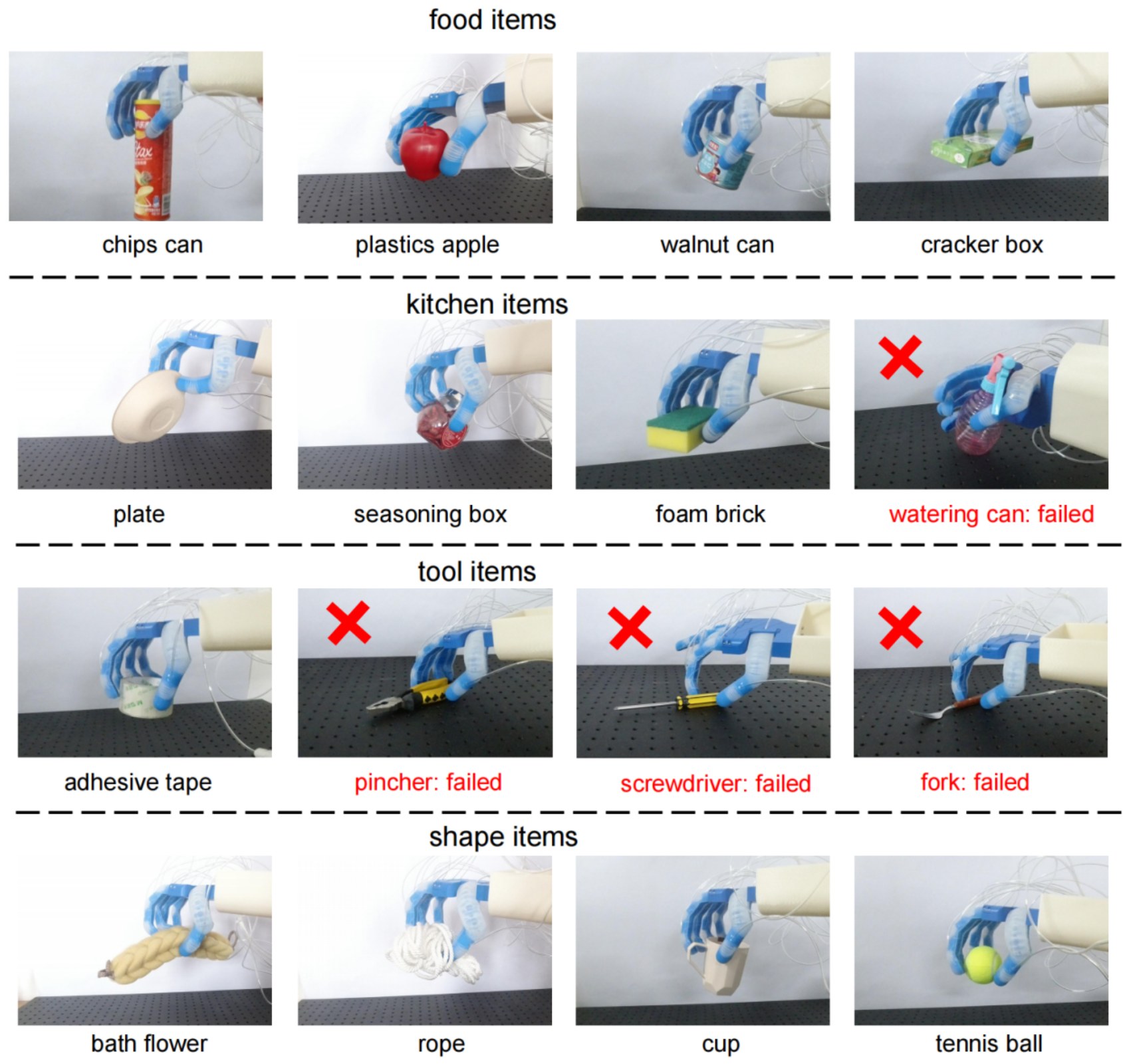 food items

chips can

plastics apple

walnut can

cracker box

kitchen items

plate

seasoning box

foam brick

watering can: failed

tool items

adhesive tape

pincher: failed

screwdriver: failed

fork: failed

shape items

bath flower

rope

cup

tennis ball